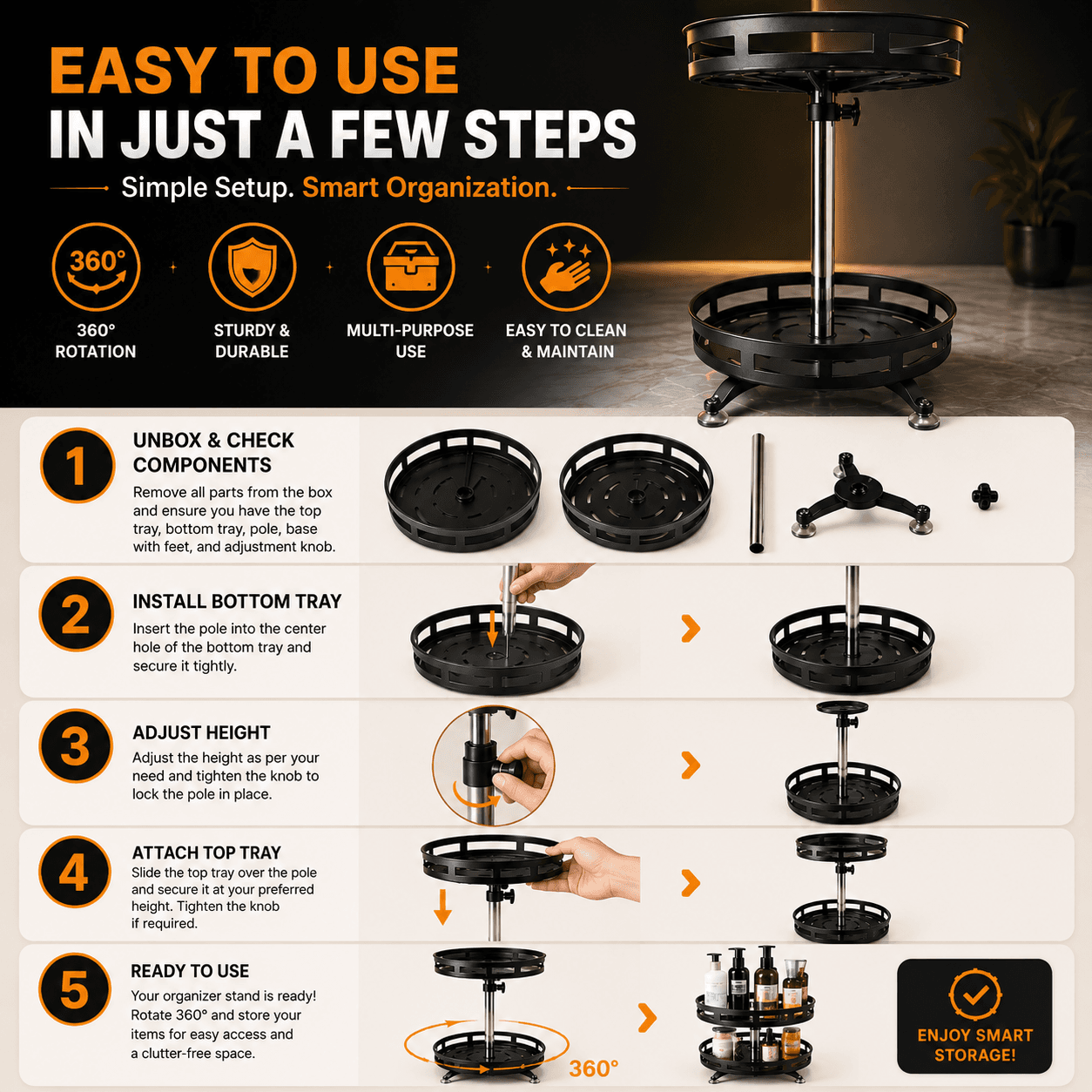 EASY TO USE
IN JUST A FEW STEPS

Simple Setup. Smart Organization.

360°

360° ROTATION

STURDY & DURABLE

MULTI-PURPOSE USE

EASY TO CLEAN & MAINTAIN

1

UNBOX & CHECK COMPONENTS

Remove all parts from the box and ensure you have the top tray, bottom tray, pole, base with feet, and adjustment knob.

2

INSTALL BOTTOM TRAY

Insert the pole into the center hole of the bottom tray and secure it tightly.

3

ADJUST HEIGHT

Adjust the height as per your need and tighten the knob to lock the pole in place.

4

ATTACH TOP TRAY

Slide the top tray over the pole and secure it at your preferred height. Tighten the knob if required.

5

READY TO USE

Your organizer stand is ready! Rotate 360° and store your items for easy access and a clutter-free space.

360°

ENJOY SMART STORAGE!